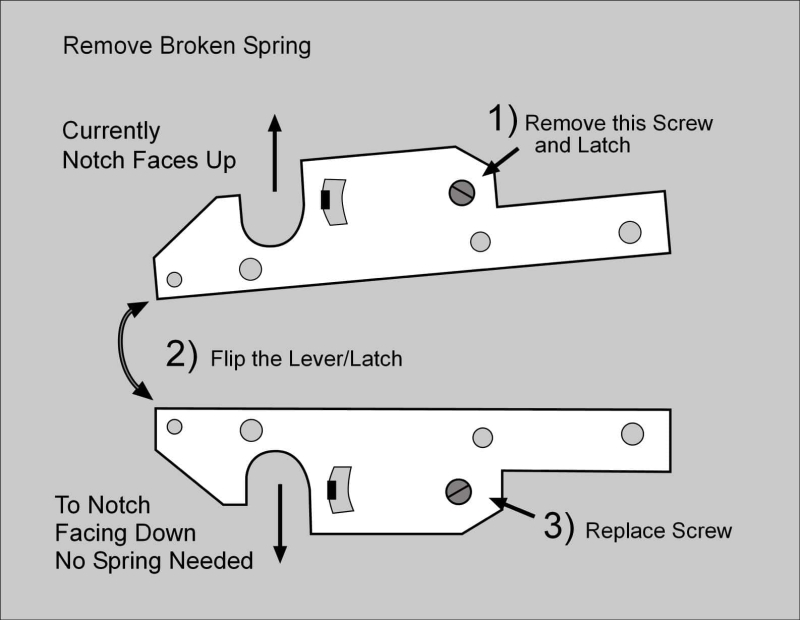 Remove Broken Spring

Currently
Notch Faces Up

1) Remove this Screw
and Latch

2) Flip the Lever/Latch

To Notch
Facing Down
No Spring Needed

3) Replace Screw