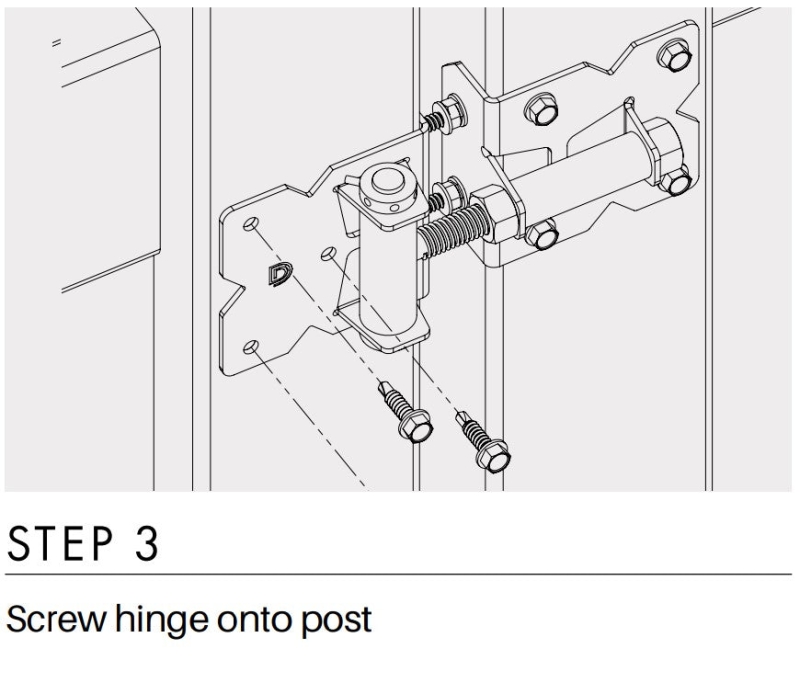 STEP 3

Screw hinge onto post