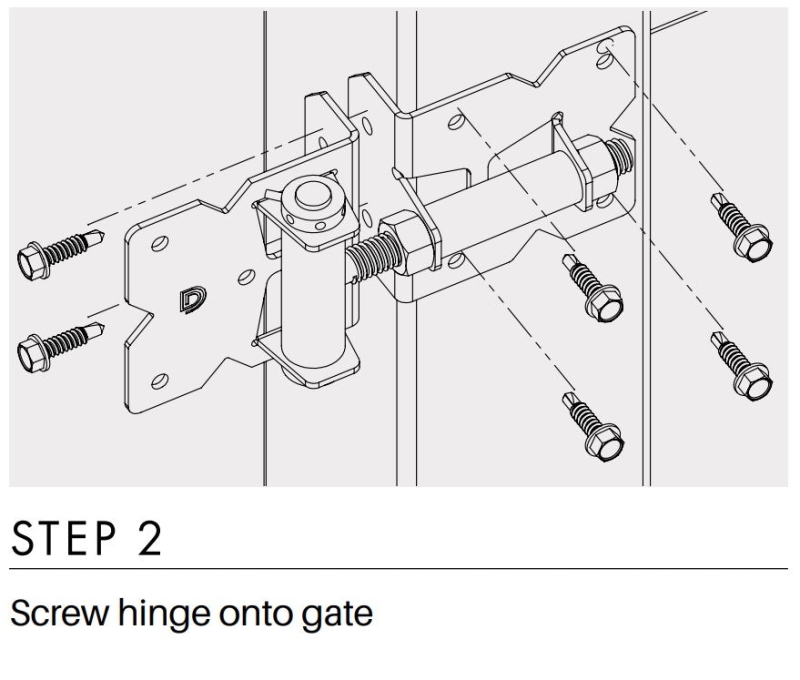 D

STEP 2

Screw hinge onto gate